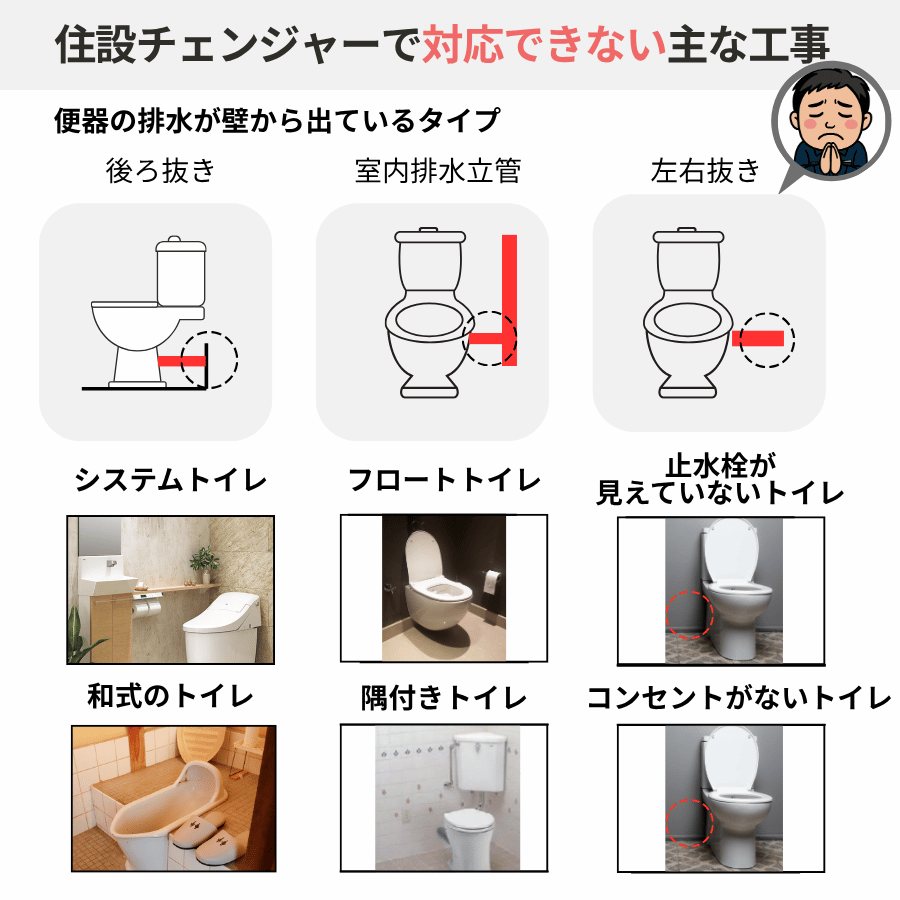 住設チェンジャーで対応できない主な工事

便器の排水が壁から出ているタイプ

後ろ抜き

室内排水立管

左右抜き

システムトイレ

フロートトイレ

止水栓が見えていないトイレ

和式のトイレ

隅付きトイレ

コンセントがないトイレ