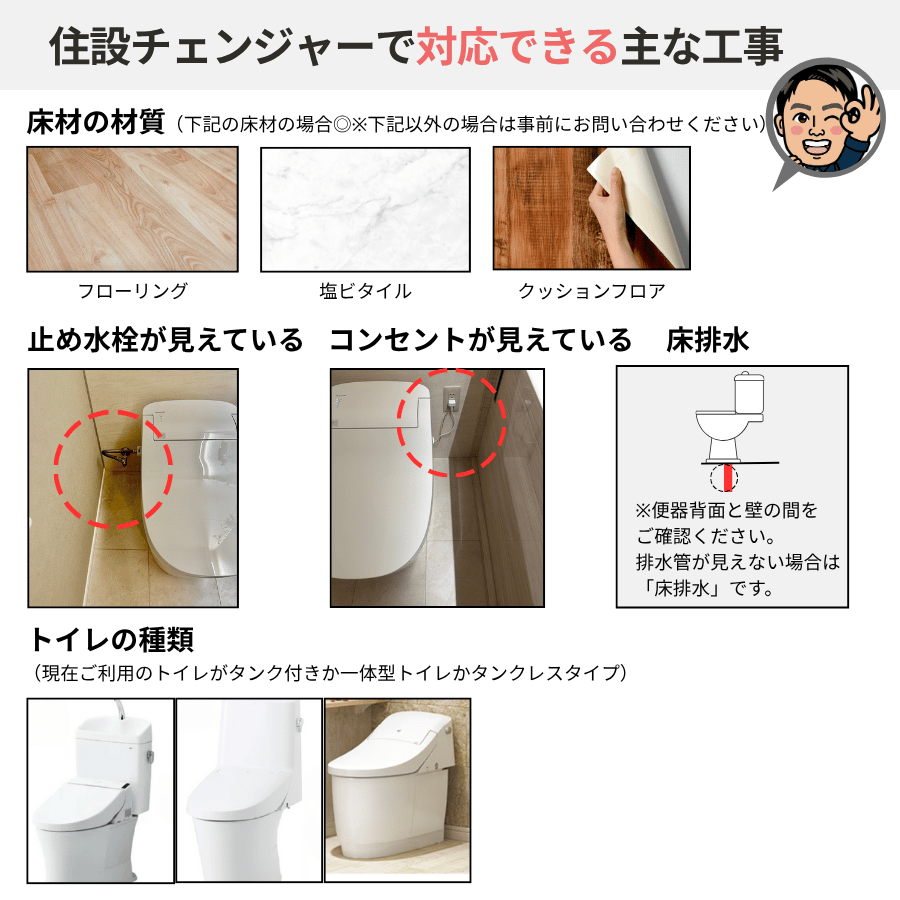 住設チェンジャーで対応できる主な工事

床材の材質（下記の床材の場合◎※下記以外の場合は事前にお問い合わせください）

フローリング

塩ビタイル

クッションフロア

止め水栓が見えている

コンセントが見えている

床排水

※便器背面と壁の間をご確認ください。
排水管が見えない場合は「床排水」です。

トイレの種類
（現在ご利用のトイレがタンク付きか一体型トイレかタンクレスタイプ）