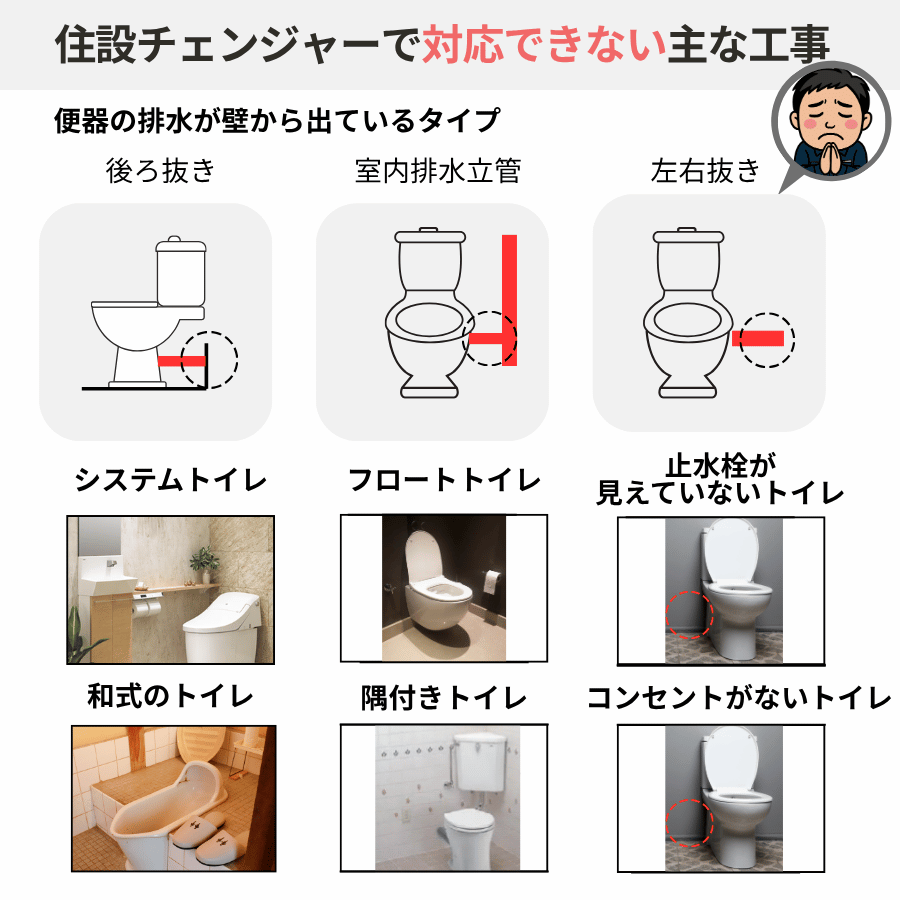 住設チェンジャーで対応できない主な工事

便器の排水が壁から出ているタイプ

後ろ抜き

室内排水立管

左右抜き

システムトイレ

フロートトイレ

止水栓が見えていないトイレ

和式のトイレ

隅付きトイレ

コンセントがないトイレ