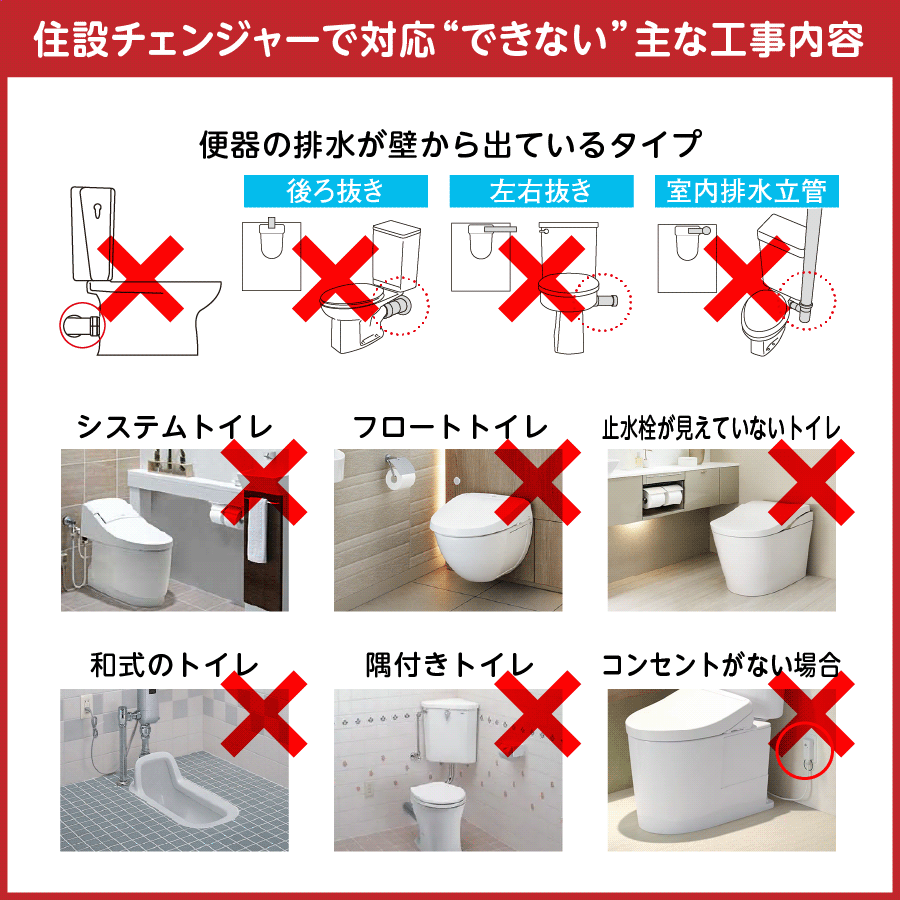 住設チェンジャーで対応“できない”主な工事内容

便器の排水が壁から出ているタイプ

後ろ抜き

左右抜き

室内排水立管

システムトイレ

フロートトイレ

止水栓が見えていないトイレ

和式のトイレ

隅付きトイレ

コンセントがない場合